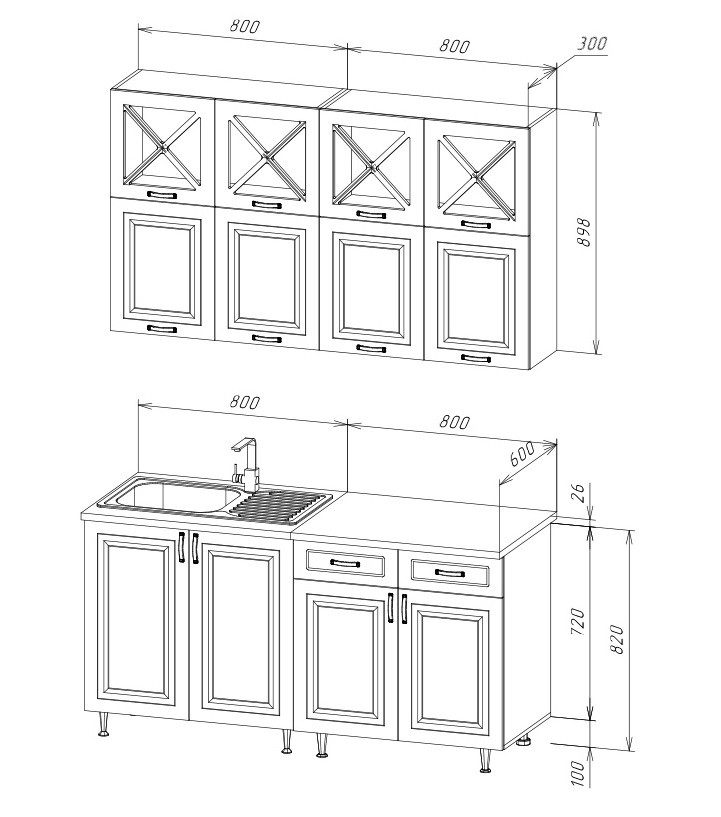 800
800
300
898
800
800
600
26
720
820
100