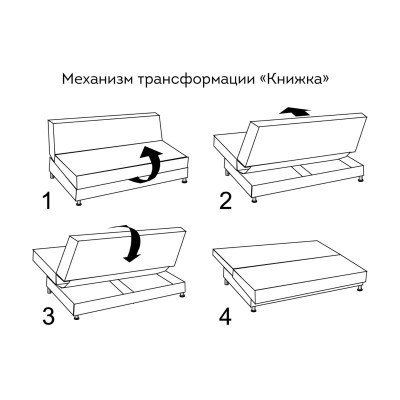 Механизм трансформации «Книжка»

1

2

3

4